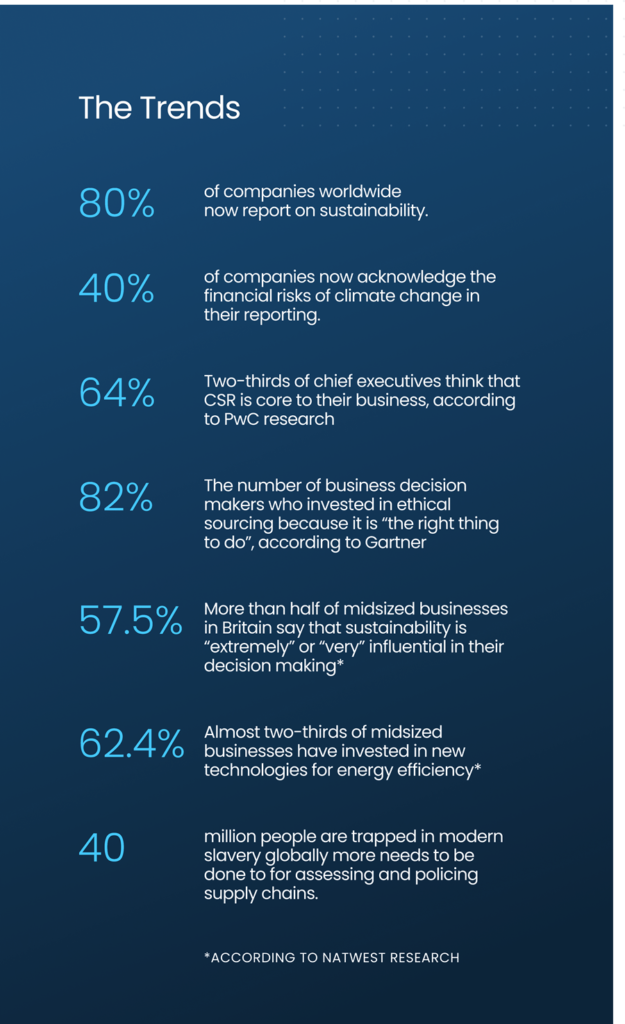 The Trends

80% of companies worldwide now report on sustainability.

40% of companies now acknowledge the financial risks of climate change in their reporting.

64% Two-thirds of chief executives think that CSR is core to their business, according to PwC research

82% The number of business decision makers who invested in ethical sourcing because it is "the right thing to do", according to Gartner

57.5% More than half of midsized businesses in Britain say that sustainability is "extremely" or "very" influential in their decision making*

62.4% Almost two-thirds of midsized businesses have invested in new technologies for energy efficiency*

40 million people are trapped in modern slavery globally more needs to be done to for assessing and policing supply chains.

*ACCORDING TO NATWEST RESEARCH