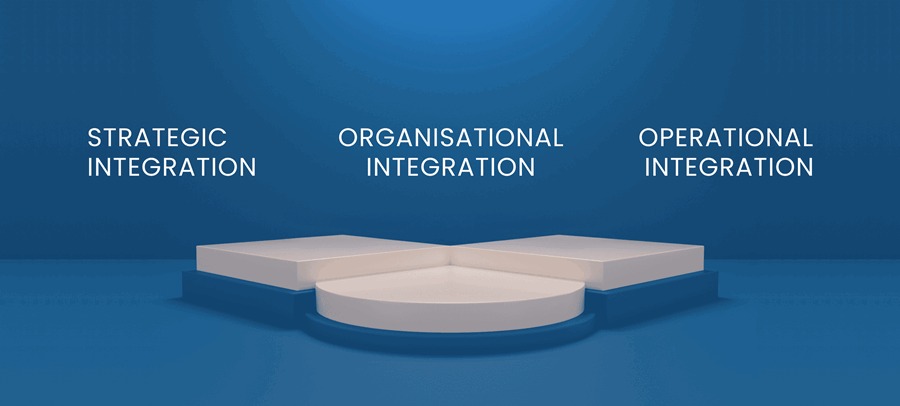 STRATEGIC INTEGRATION

ORGANISATIONAL INTEGRATION

OPERATIONAL INTEGRATION