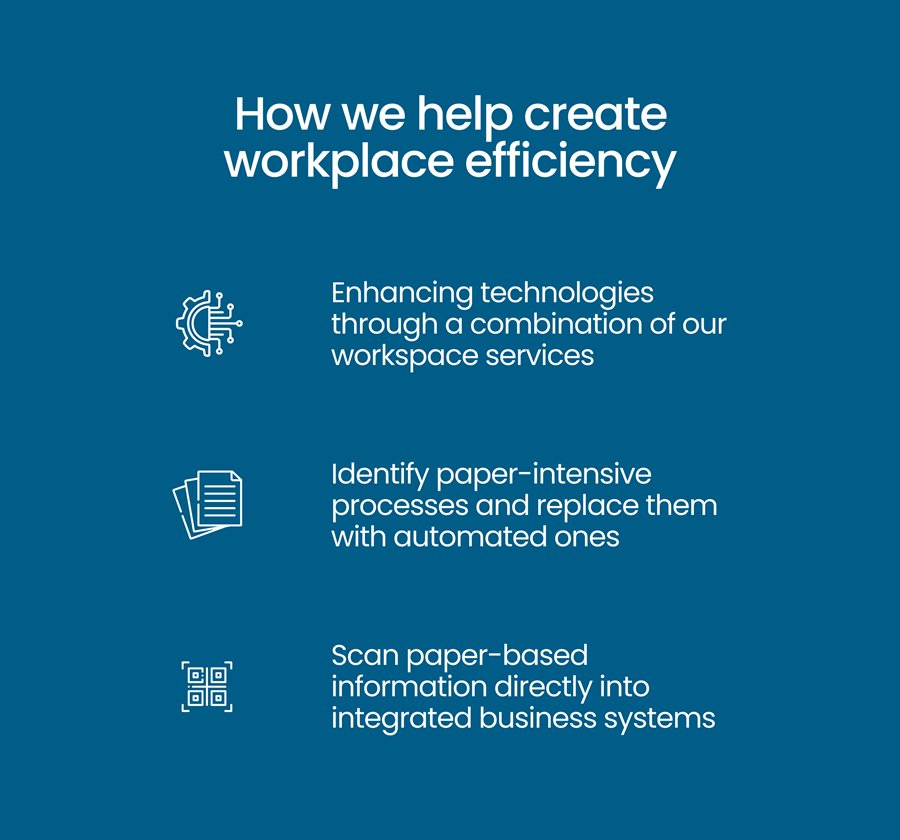 How we help create workplace efficiency

Enhancing technologies through a combination of our workspace services

Identify paper-intensive processes and replace them with automated ones

Scan paper-based information directly into integrated business systems